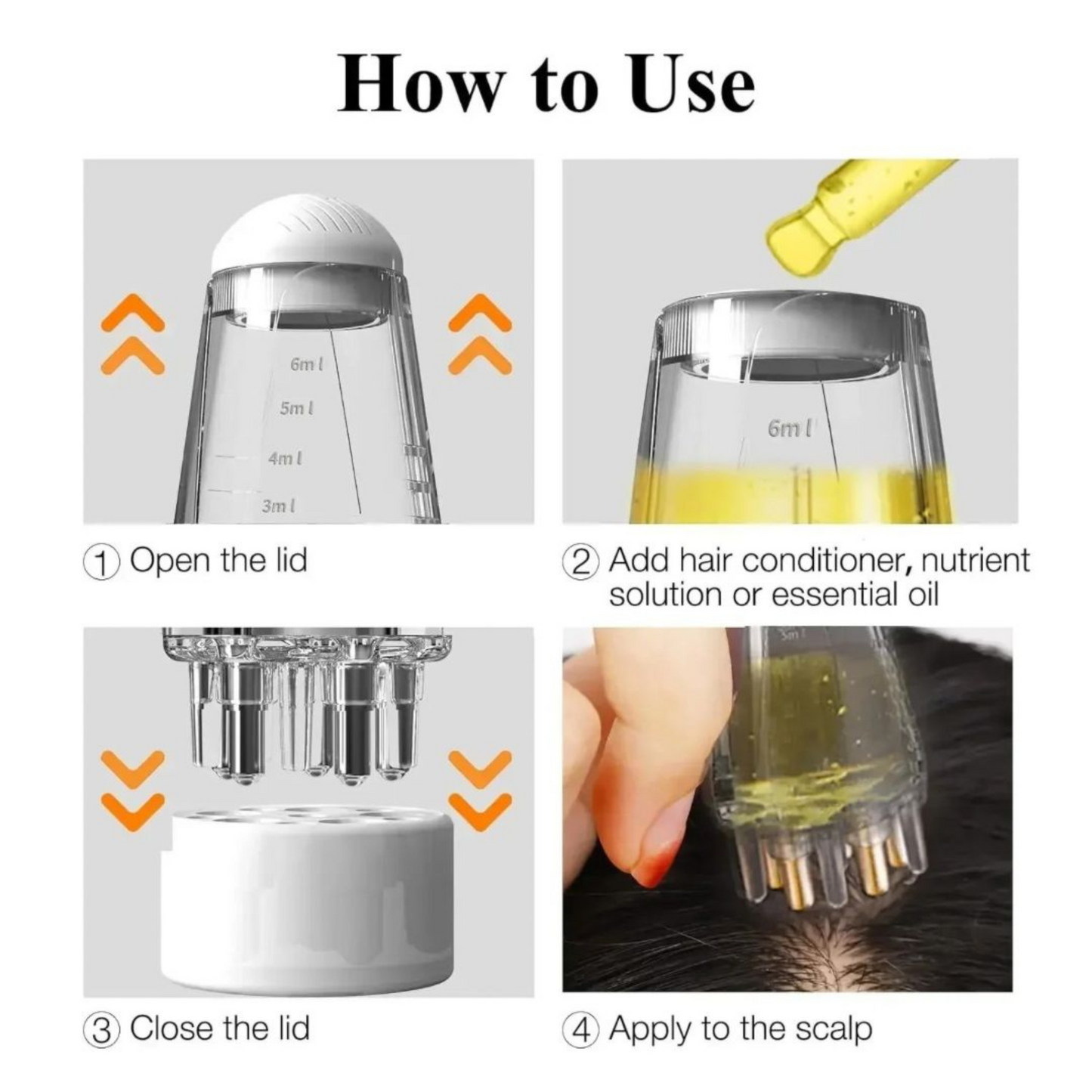 How to Use

6ml
5ml
4ml
3ml

① Open the lid

6ml

② Add hair conditioner, nutrient solution or essential oil

③ Close the lid

5ml

④ Apply to the scalp